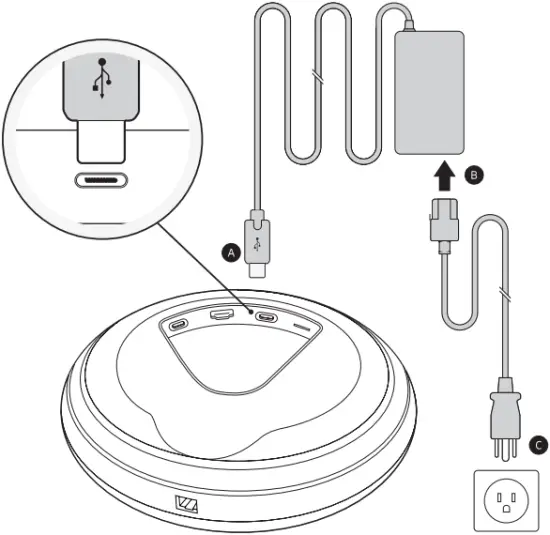 A
B
C