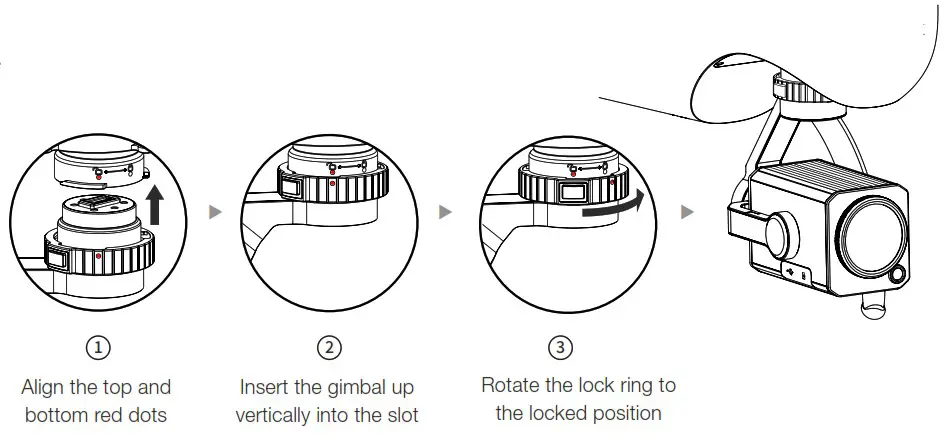 ①
Align the top and bottom red dots

②
Insert the gimbal up vertically into the slot

③
Rotate the lock ring to the locked position