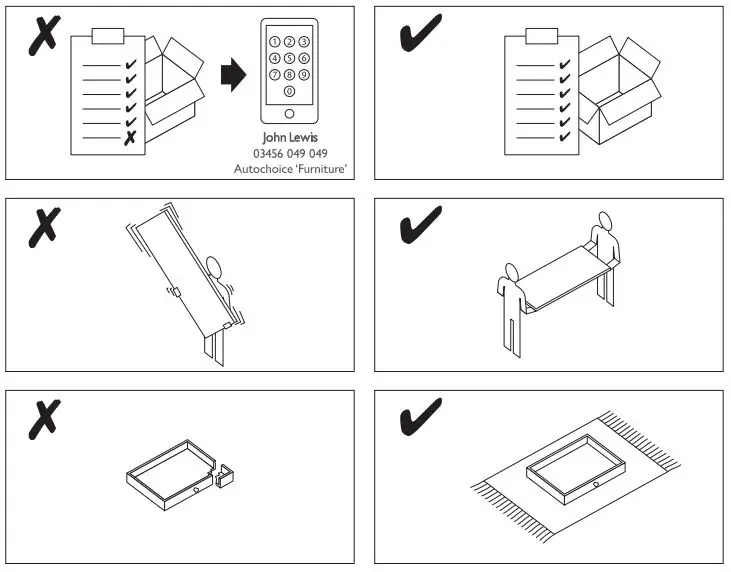 1 2 3
4 5 6
7 8 9
0

John Lewis
03456 049 049
Autochoice 'Furniture'