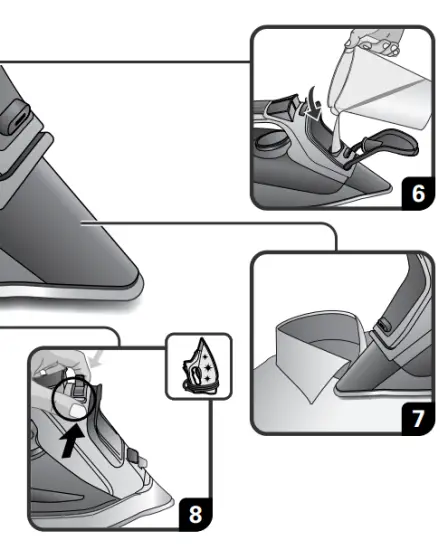 6

7

8