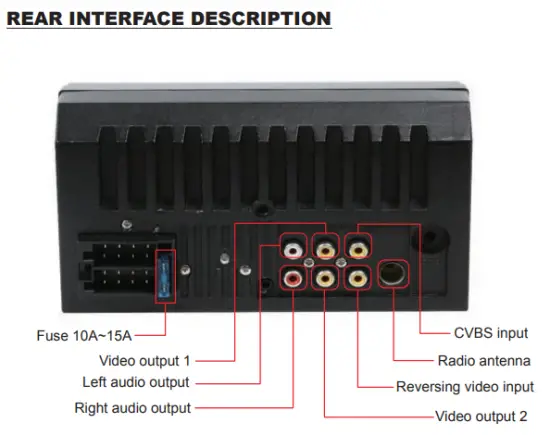 REAR INTERFACE DESCRIPTION

Fuse 10A~15A
Video output 1
Left audio output
Right audio output
CVBS input
Radio antenna
Reversing video input
Video output 2