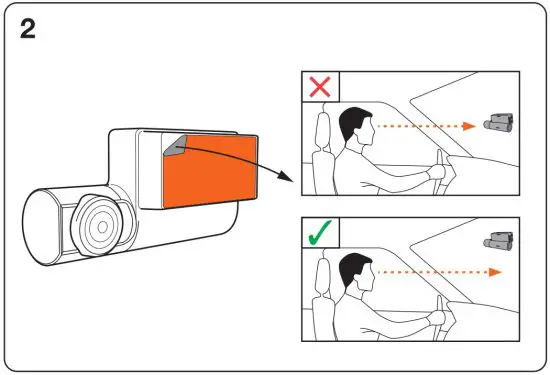 2