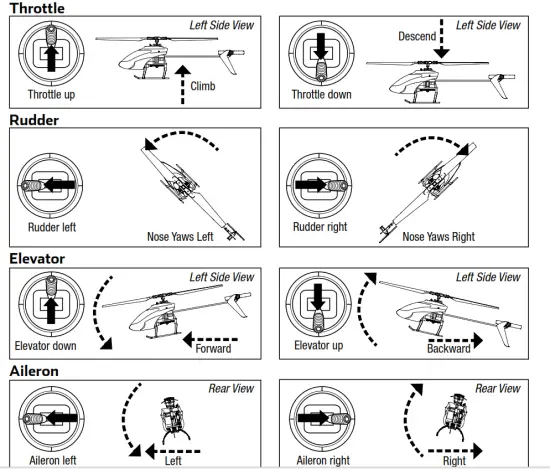 Throttle

Left Side View

Throttle up

Climb

Left Side View

Descend

Throttle down

Rudder

Rudder left

Nose Yaws Left

Rudder right

Nose Yaws Right

Elevator

Left Side View

Elevator down

Forward

Left Side View

Elevator up

Backward

Aileron

Rear View

Aileron left

Left

Rear View

Aileron right

Right