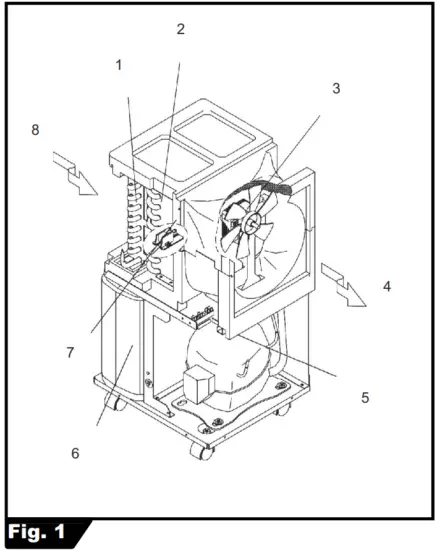 2
1
3
8
4
7
5
6
Fig. 1