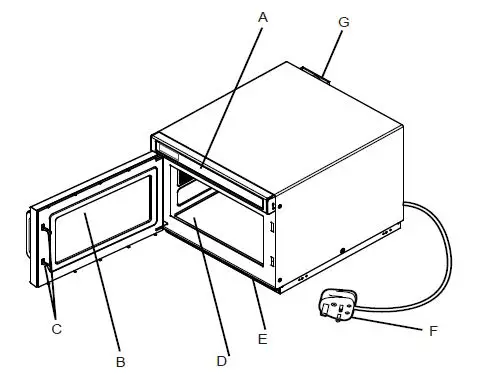 A
G
C
B
D
E
F