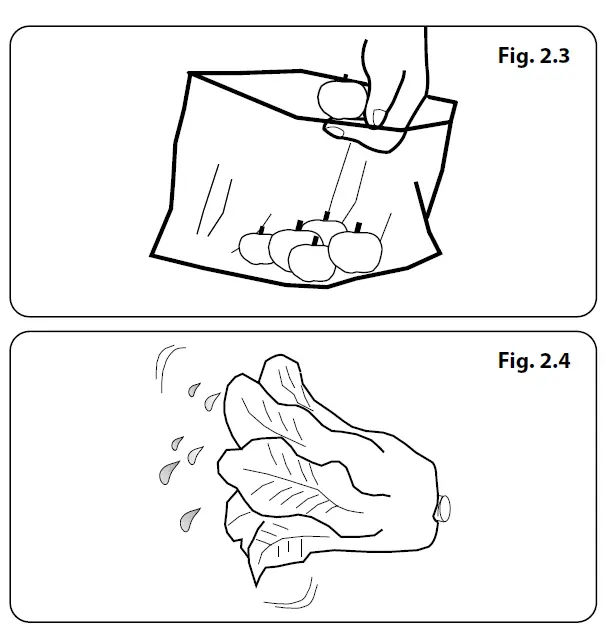 Fig. 2.3

Fig. 2.4