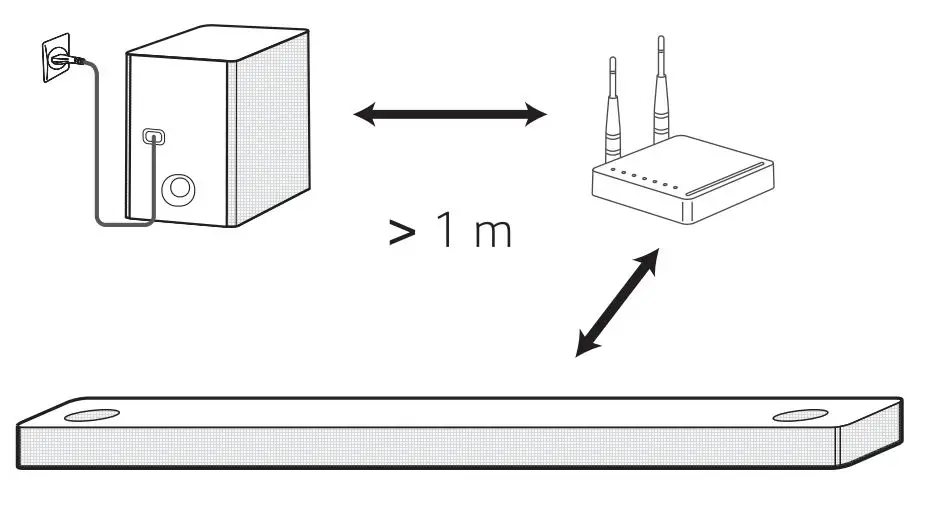 > 1 m