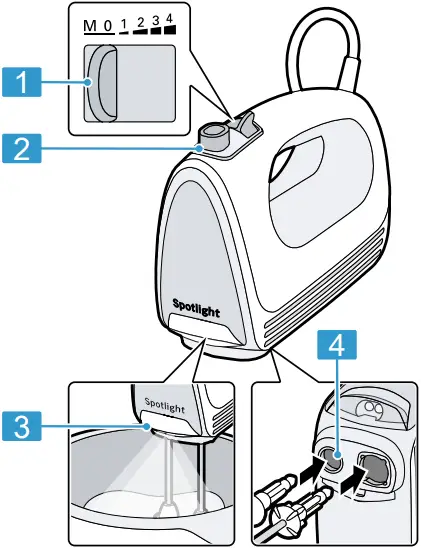 M 0 1 2 3 4

1

2

Spotlight

Spotlight

3

4