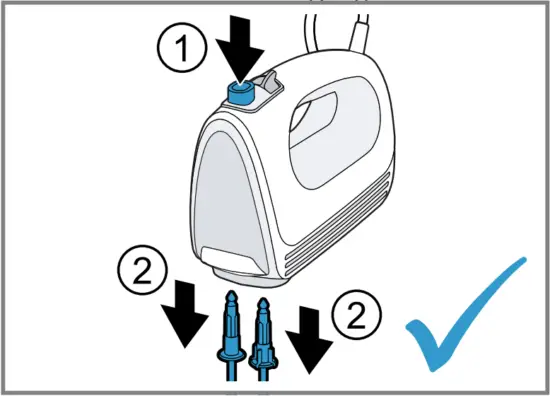 1
2
2