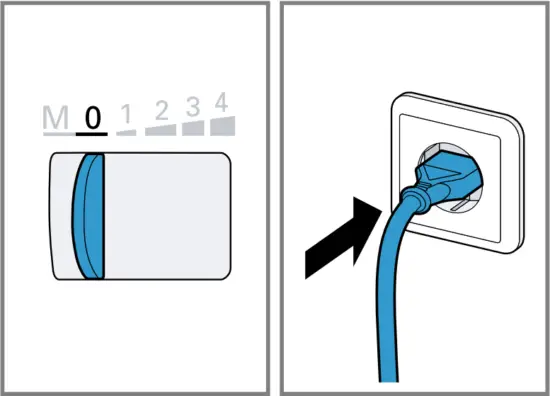 M 0 1 2 3 4