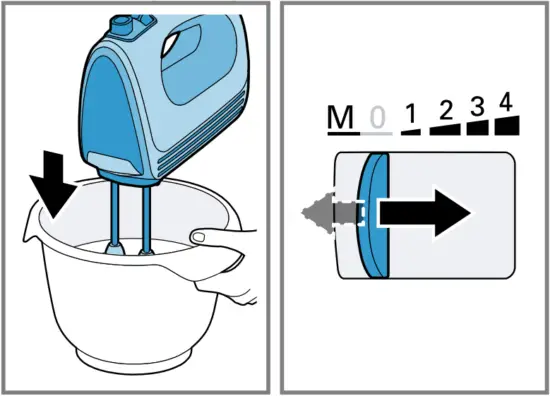 M 0 1 2 3 4