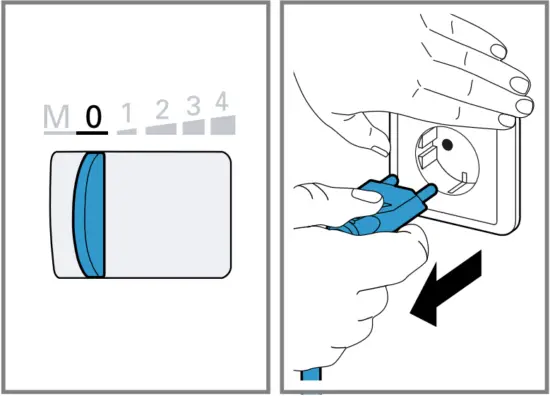 M 0 1 2 3 4