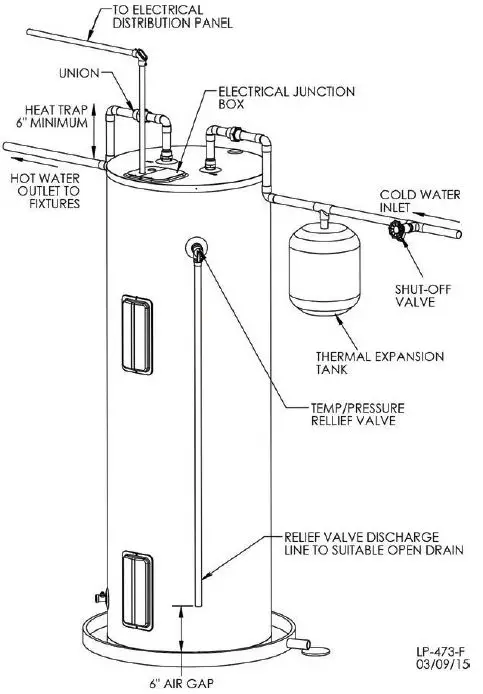 TO ELECTRICAL DISTRIBUTION PANEL

UNION

ELECTRICAL JUNCTION BOX

HEAT TRAP 6" MINIMUM

HOT WATER OUTLET TO FIXTURES

COLD WATER INLET

SHUT-OFF VALVE

THERMAL EXPANSION TANK

TEMP/PRESSURE RELLIEF VALVE

RELIEF VALVE DISCHARGE LINE TO SUITABLE OPEN DRAIN

6" AIR GAP

LP-473-F 03/09/15