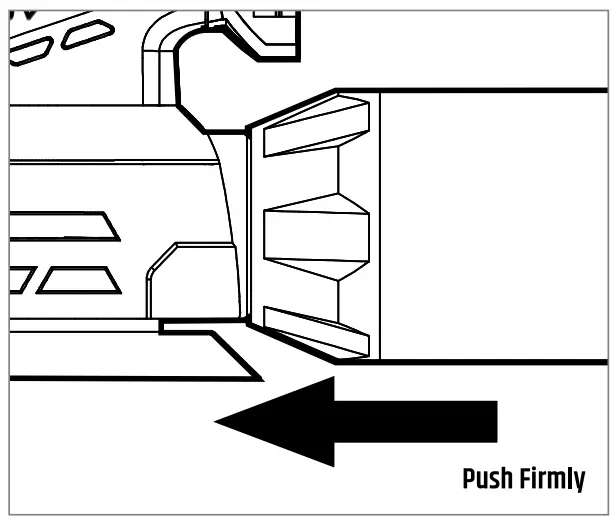 Push Firmly