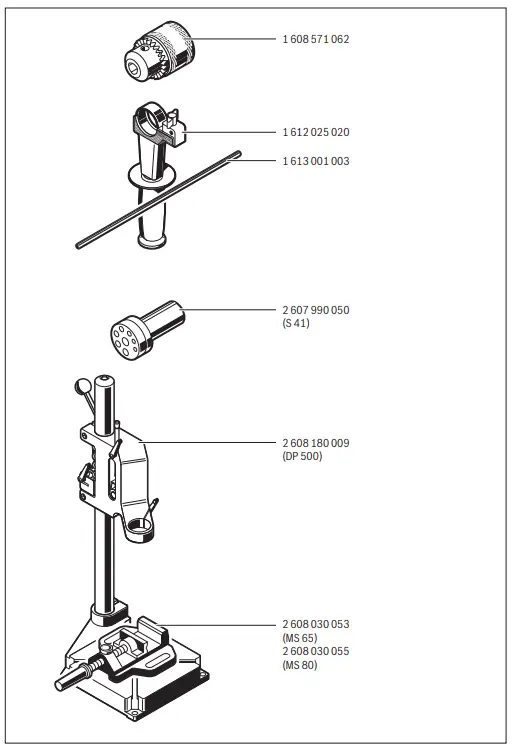 1 608 571 062

1 612 025 020

1 613 001 003

2 607 990 050
(S 41)

2 608 180 009
(DP 500)

2 608 030 053
(MS 65)
2 608 030 055
(MS 80)