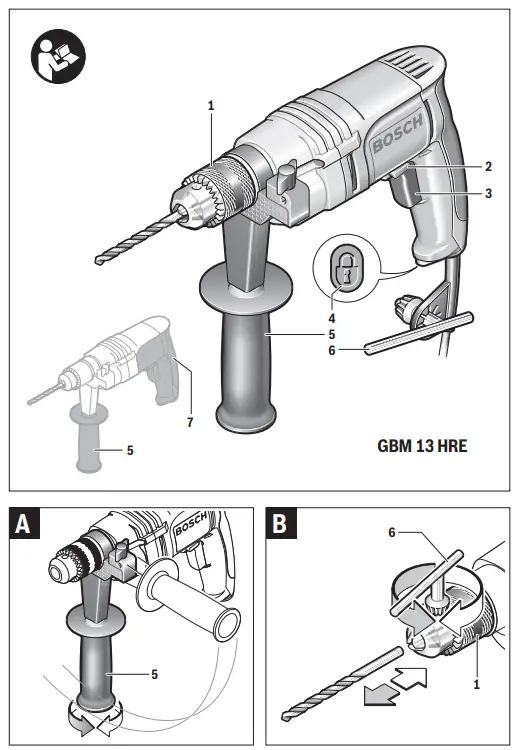 1
BOSCH
2
3
4
5
6
7
5
GBM 13 HRE

A
BOSCH
5

B
6
1