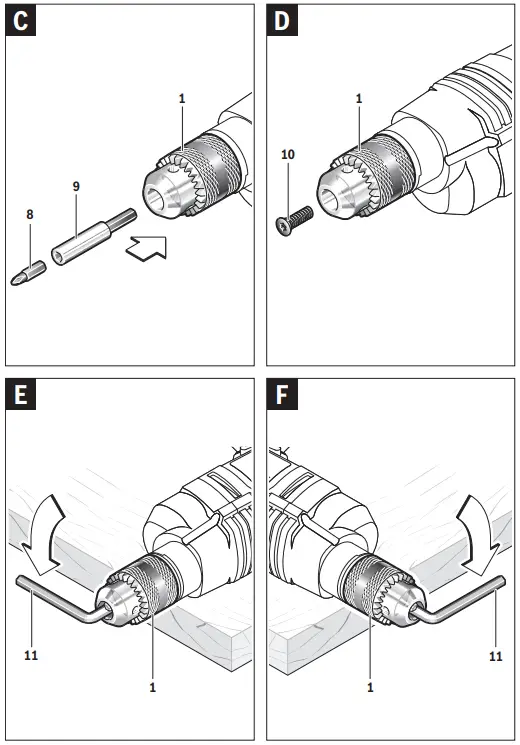 C

1

9

8

D

1

10

E

11

1

F

11

1