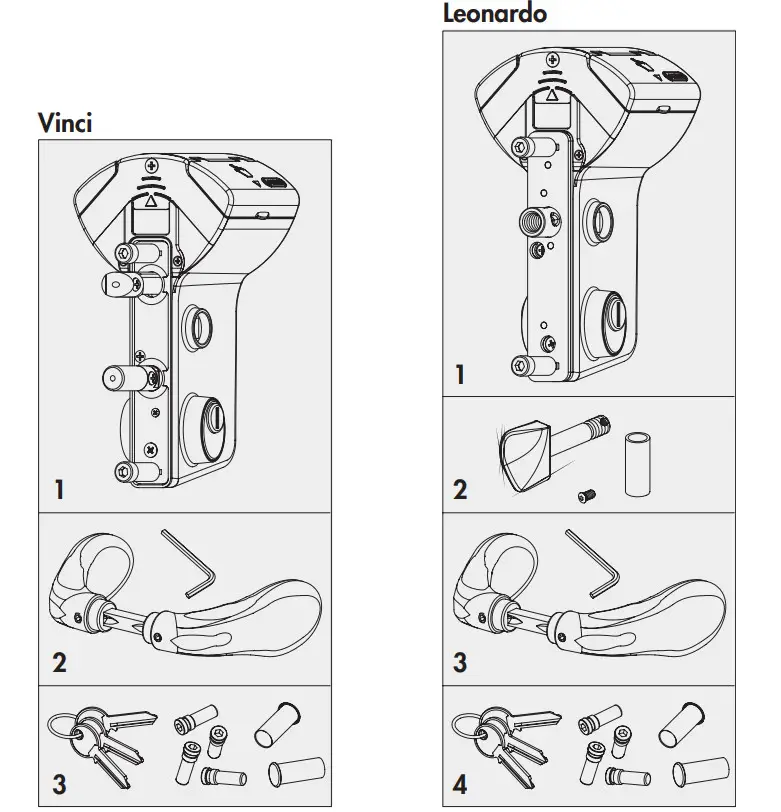 Vinci

1

2

3

Leonardo

1

2

3

4