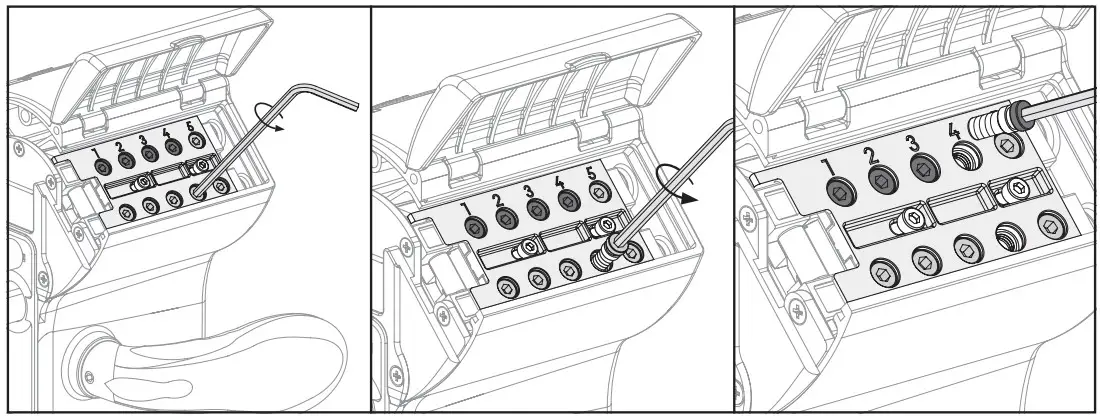 1 2 3 4 5

1 2 3 4 5

1 2 3 4