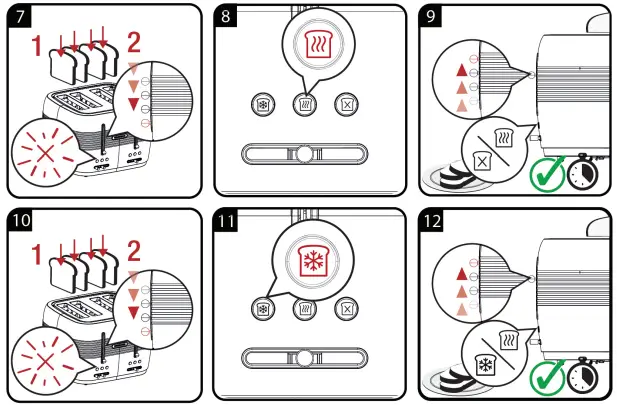 7

1 2

8

9

10

1 2

11

12