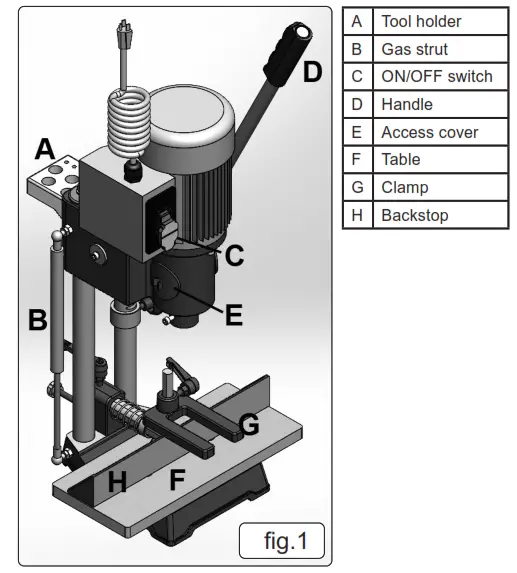 A
D
C
E
B
G
H
F
fig.1

| A | Tool holder |
|---|---|
| B | Gas strut |
| C | ON/OFF switch |
| D | Handle |
| E | Access cover |
| F | Table |
| G | Clamp |
| H | Backstop |