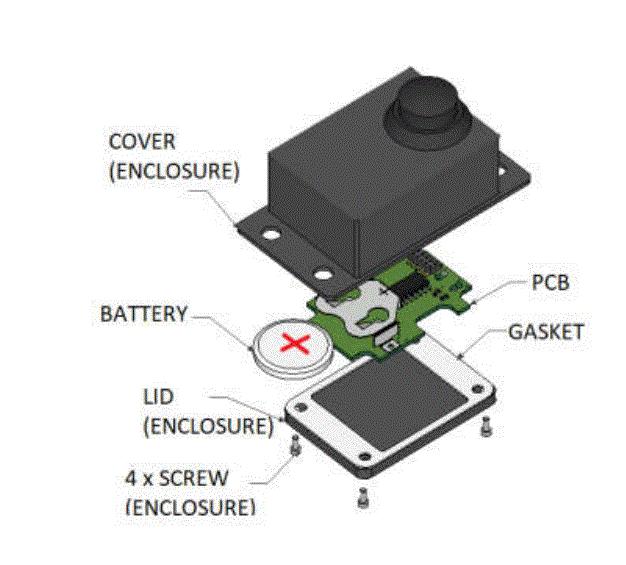 COVER
(ENCLOSURE)

PCB

BATTERY

GASKET

LID
(ENCLOSURE)

4 x SCREW
(ENCLOSURE)