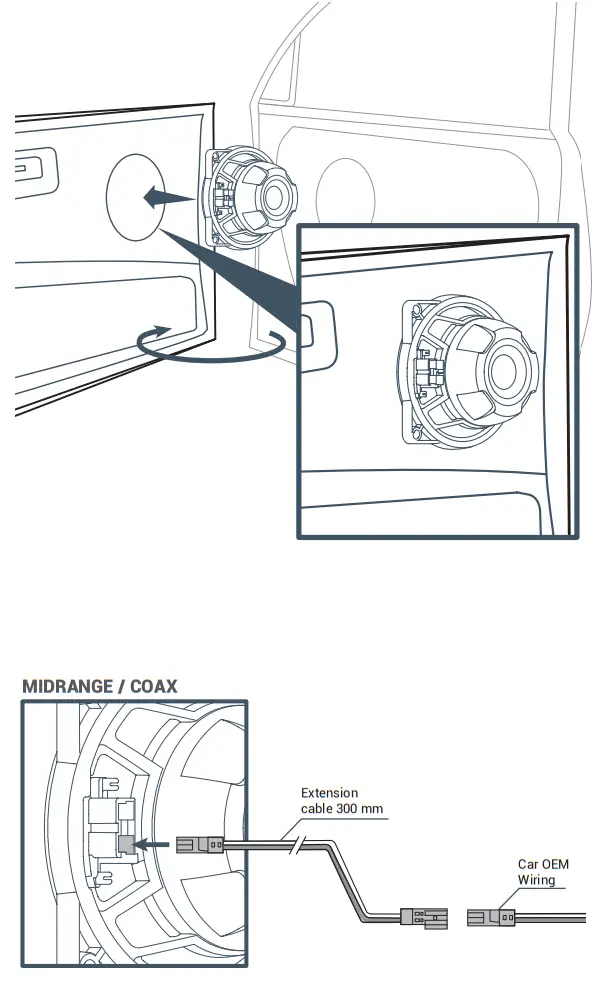 MIDRANGE / COAX

Extension cable 300 mm

Car OEM Wiring