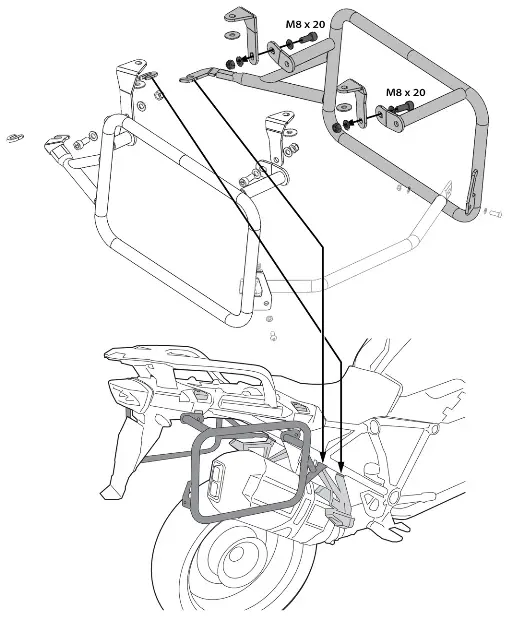 M8 x 20

M8 x 20