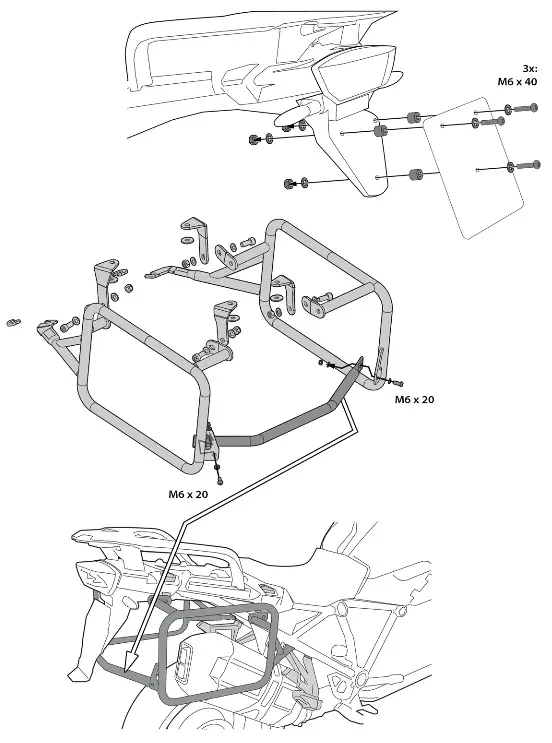 3x:
M6 x 40

M6 x 20

M6 x 20