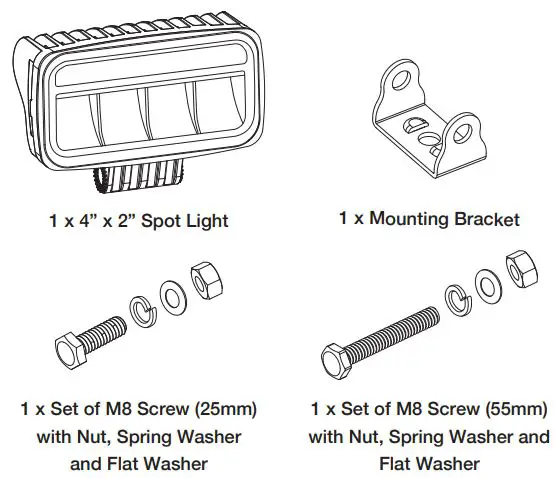 1 x 4” x 2” Spot Light

1 x Mounting Bracket

1 x Set of M8 Screw (25mm) with Nut, Spring Washer and Flat Washer

1 x Set of M8 Screw (55mm) with Nut, Spring Washer and Flat Washer