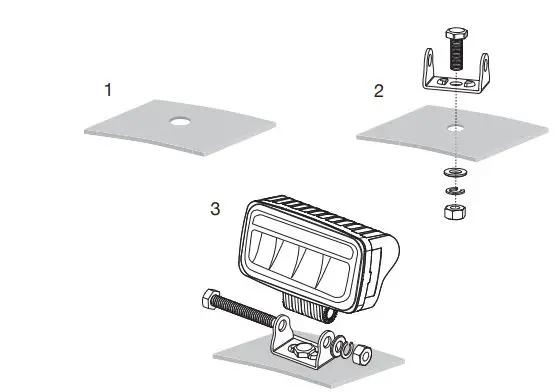 1

2

3