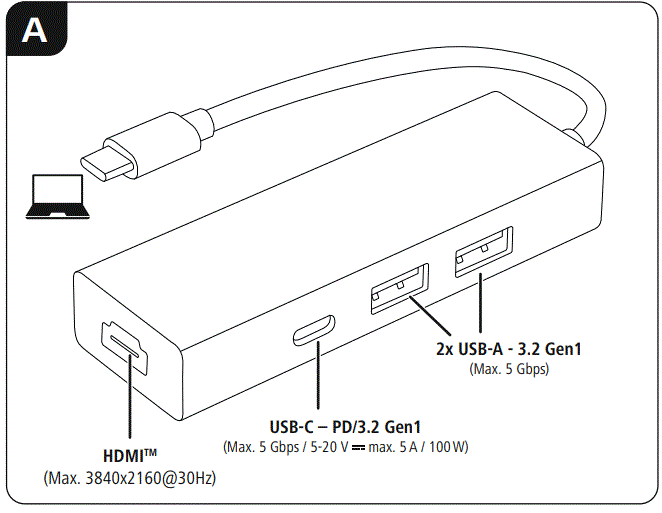 A

2x USB-A - 3.2 Gen1
(Max. 5 Gbps)

USB-C – PD/3.2 Gen1
(Max. 5 Gbps / 5-20 V ⎓ max. 5 A / 100 W)

HDMI™
(Max. 3840x2160@30Hz)