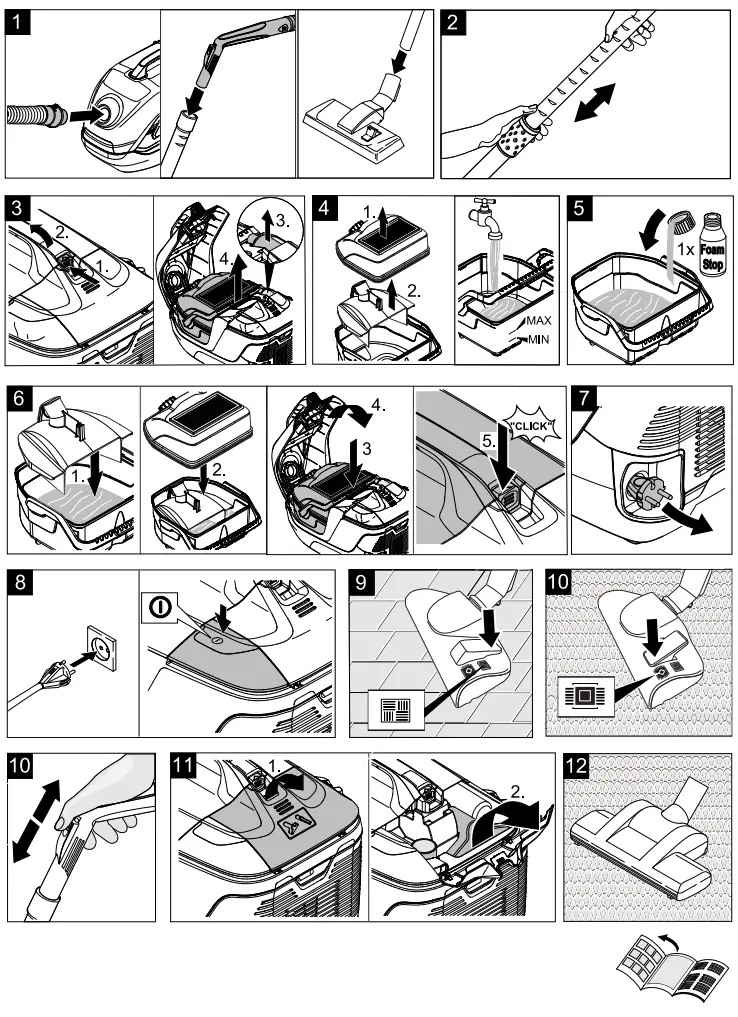 1

2

3

2.

1.

3.

4.

4

1.

2.

MAX

MIN

5

1x

Foam Stop

6

1.

2.

4.

3

5.

"CLICK"

7

8

9

10

10

11

1.

2.

12