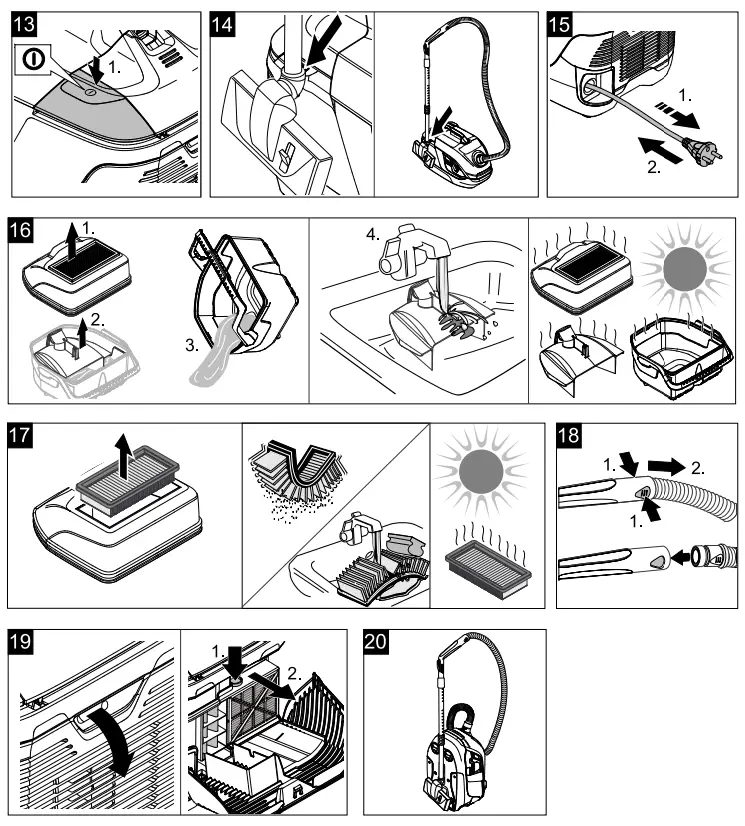 13
1.

14

15
1.
2.

16
1.
2.
3.
4.

17

18
1.
2.
1.

19
1.
2.

20