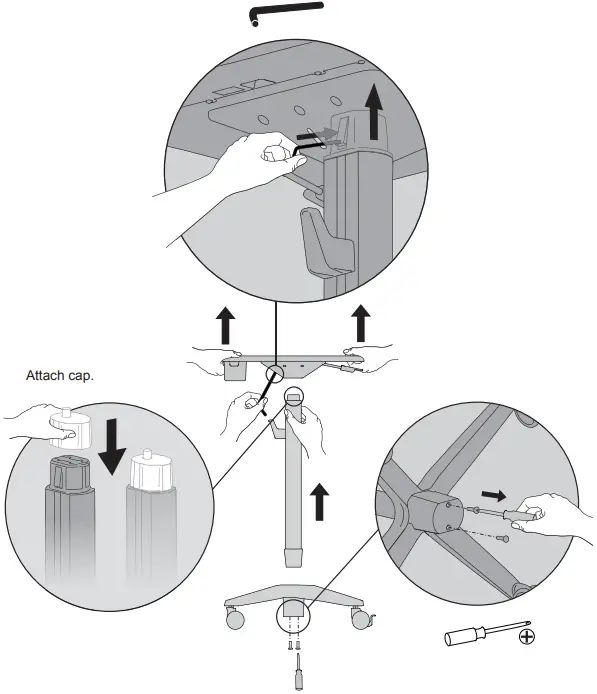 Attach cap.