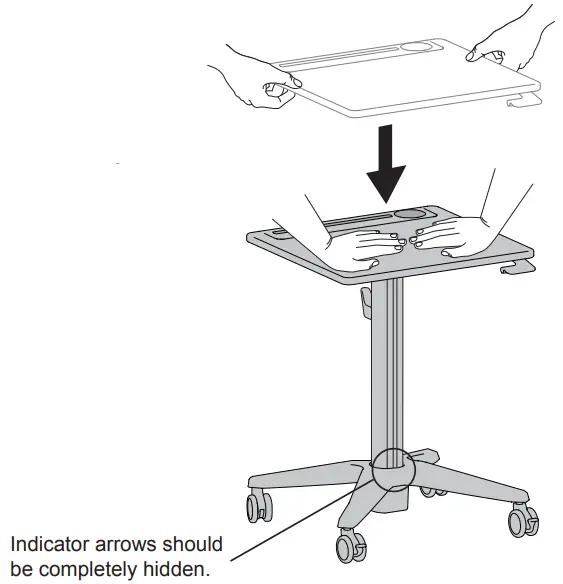 Indicator arrows should be completely hidden.