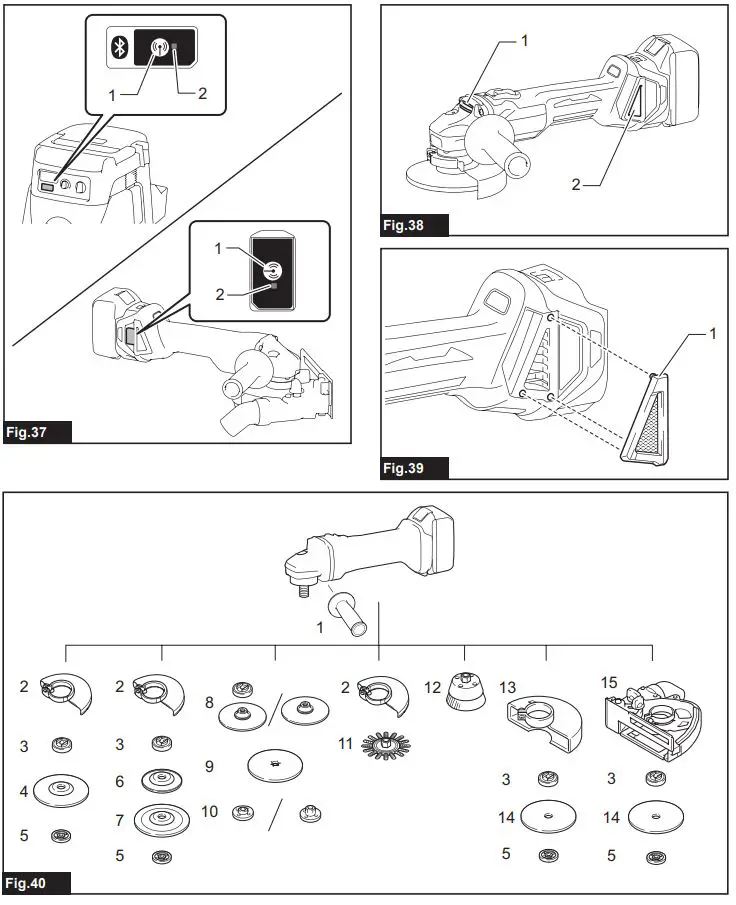 1
2
1
2
Fig.37

1
2
Fig.38

1
Fig.39

1
2
3
4
5
2
3
6
7
5
8
9
10
2
11
12
13
3
14
5
15
3
14
5
Fig.40