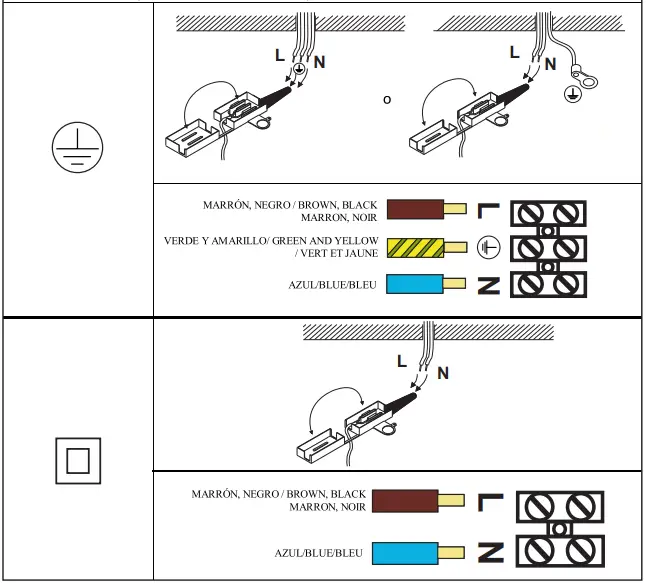 L N

o

L N

MARRÓN, NEGRO / BROWN, BLACK MARRON, NOIR

L

VERDE Y AMARILLO/ GREEN AND YELLOW / VERT ET JAUNE

AZUL/BLUE/BLEU

N

L N

MARRÓN, NEGRO / BROWN, BLACK MARRON, NOIR

L

AZUL/BLUE/BLEU

N