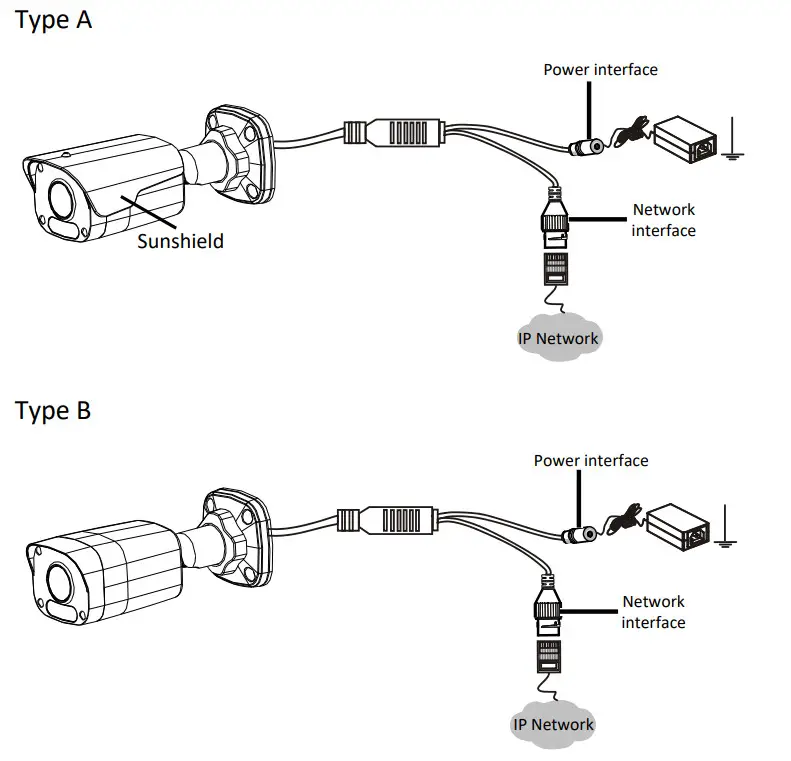 Type A

Power interface

Sunshield

Network interface

IP Network

Type B

Power interface

Network interface

IP Network