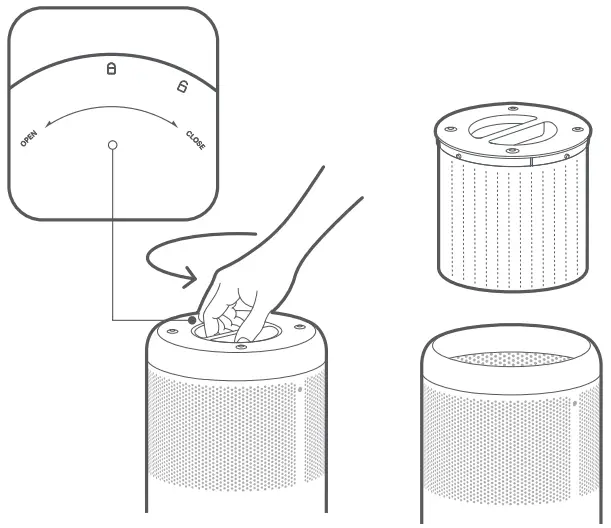 OPEN

CLOSE