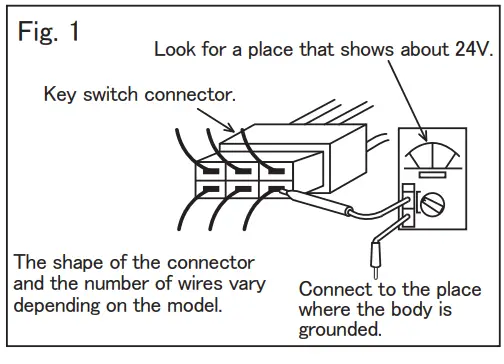 Fig. 1

Look for a place that shows about 24V.

Key switch connector.

The shape of the connector and the number of wires vary depending on the model.

Connect to the place where the body is grounded.