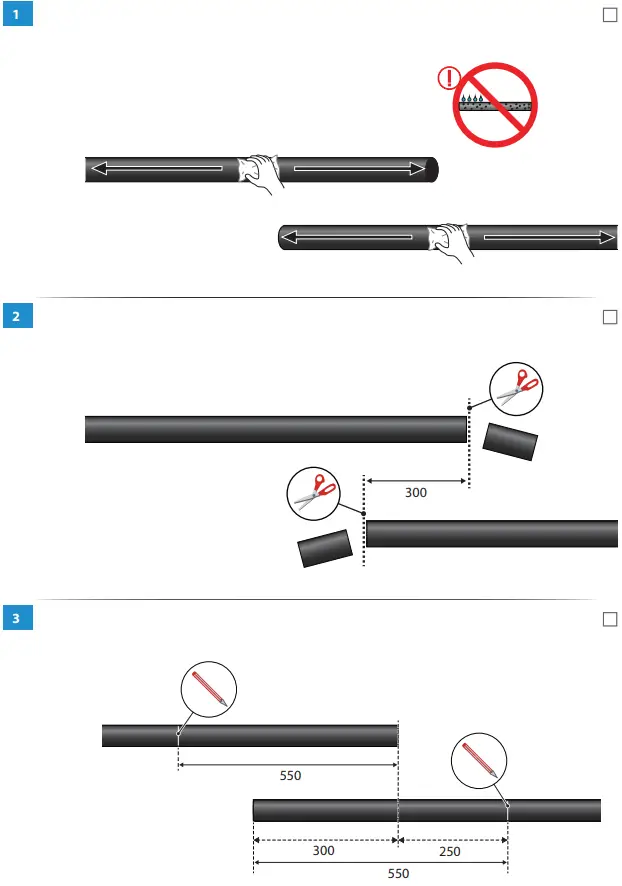 1

2

300

3

550

300

250

550