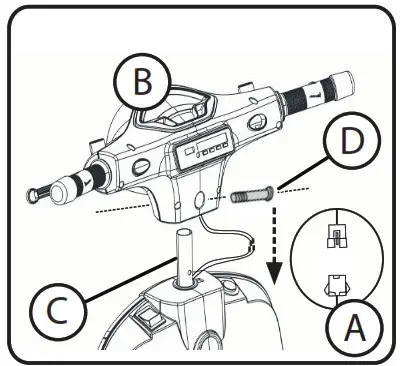 B
D
C
A