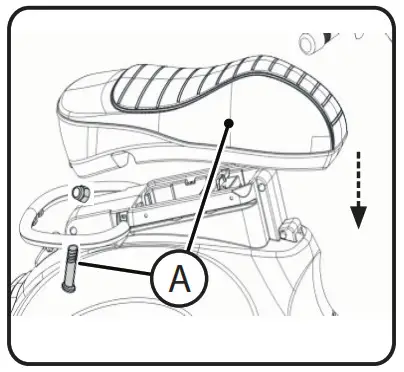 A