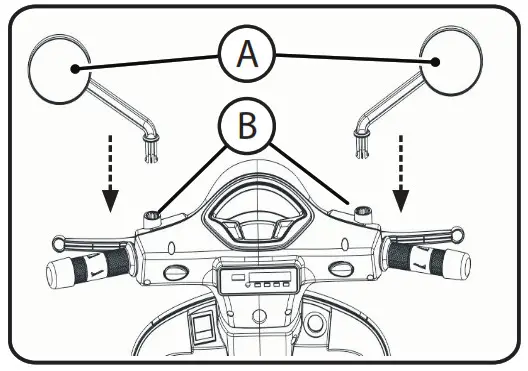 A

B