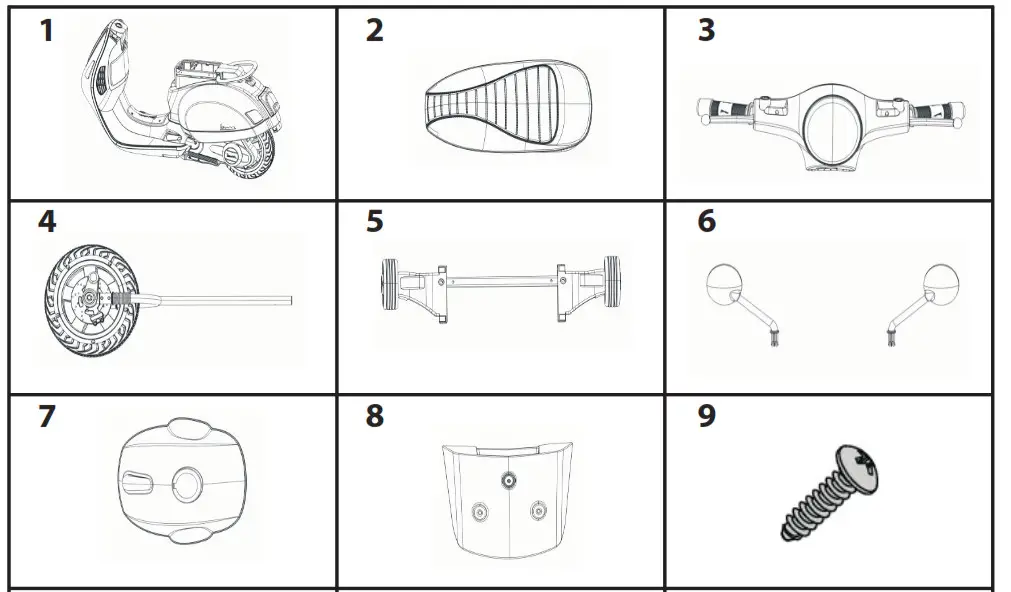 | 1 | 2 | 3 |
|---|---|---|
| 4 | 5 | 6 |
| 7 | 8 | 9 |