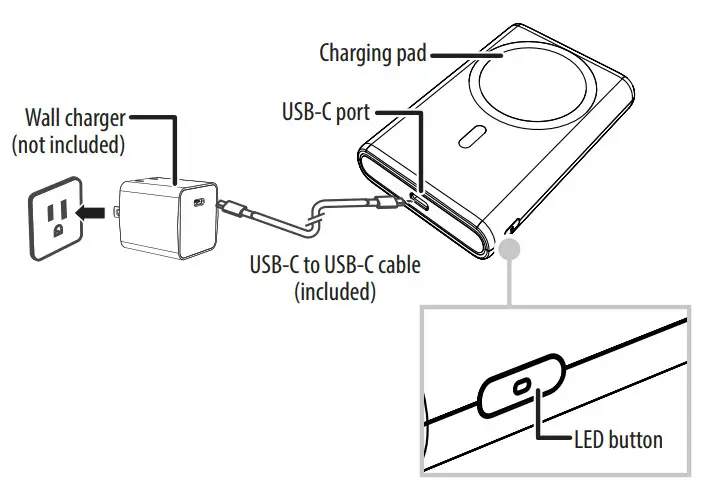 Charging pad

USB-C port

Wall charger
(not included)

USB-C to USB-C cable
(included)

LED button