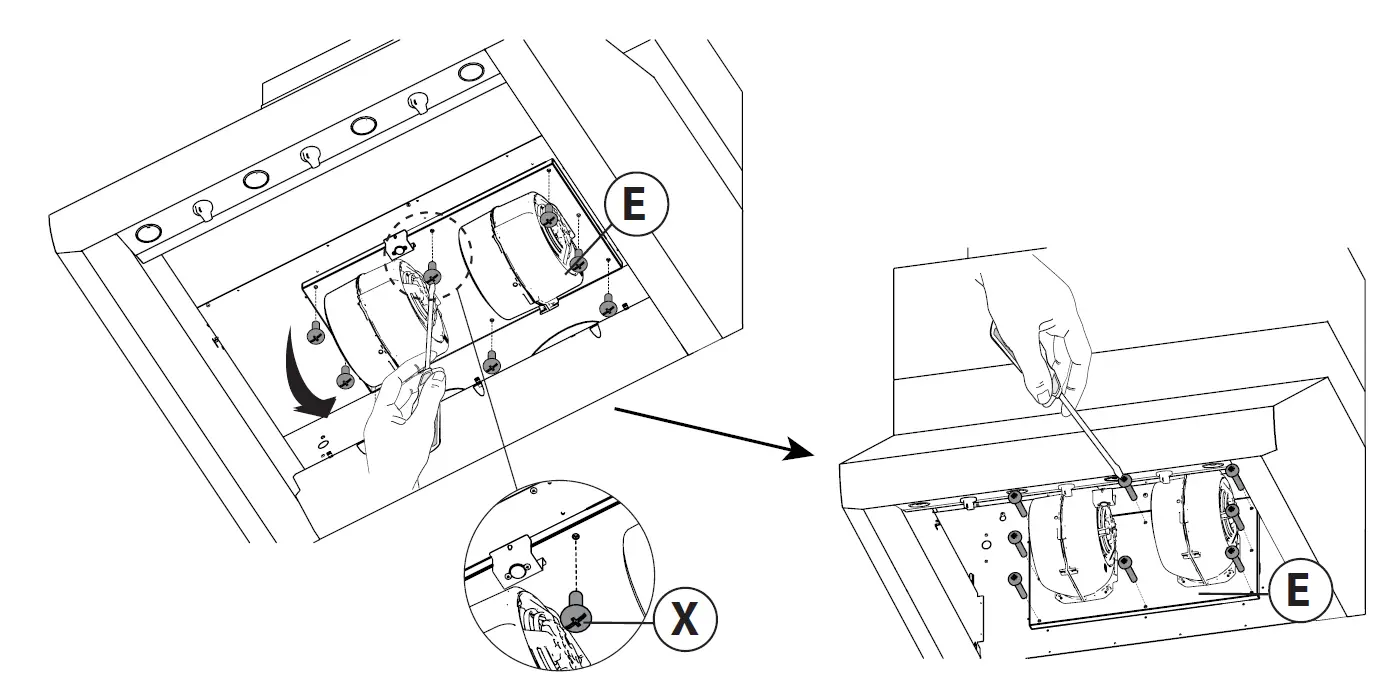 E

X

E