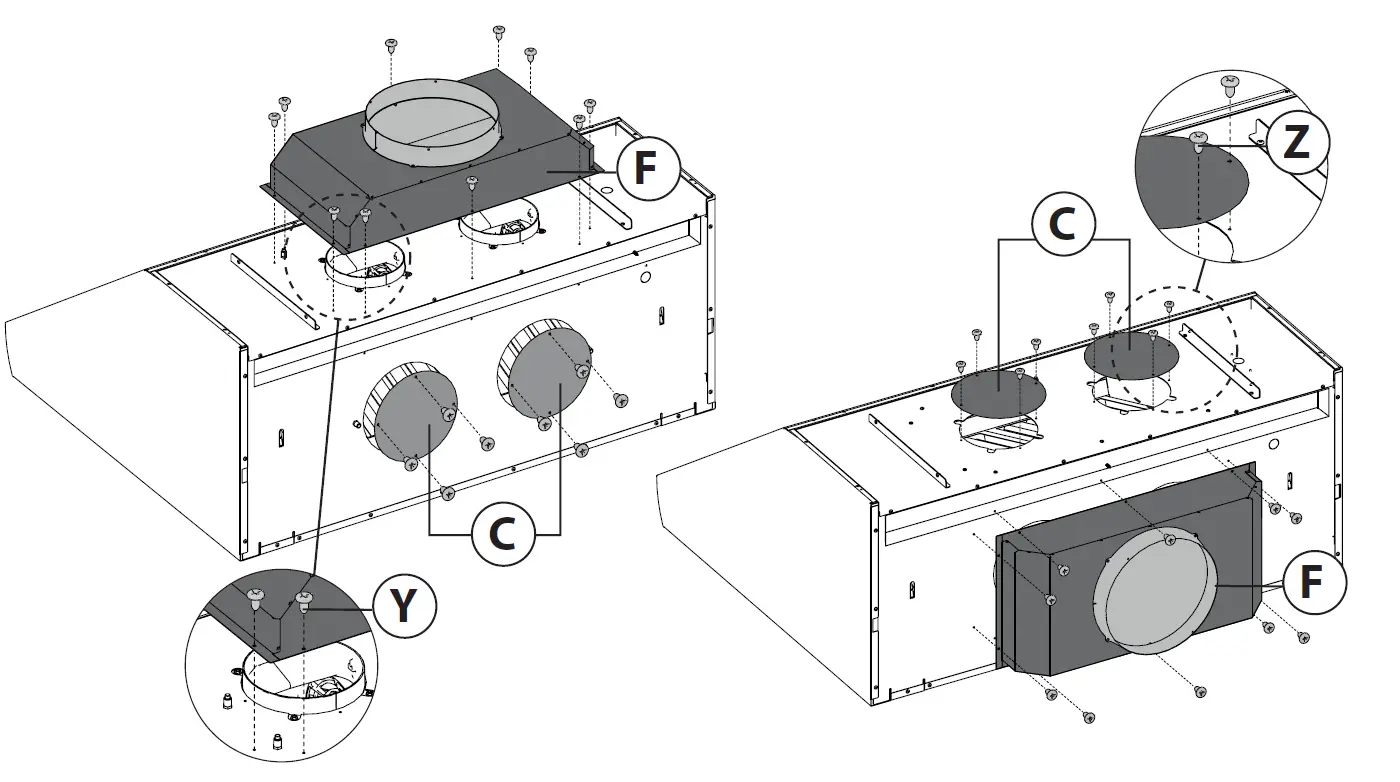 F
C
Y
Z
C
F