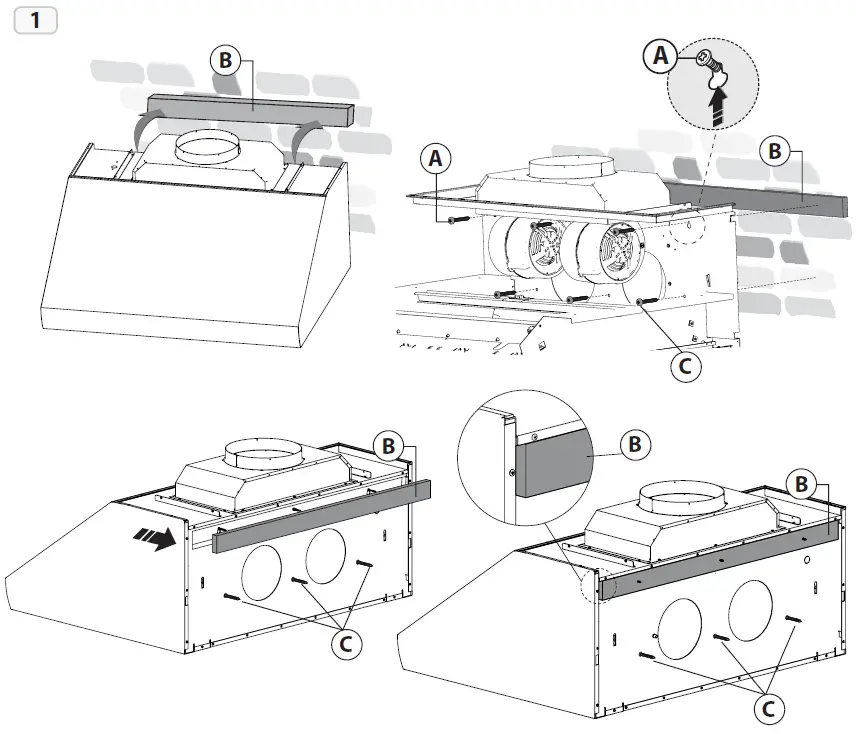 1

B

A

A

B

C

B

C

B

B

C